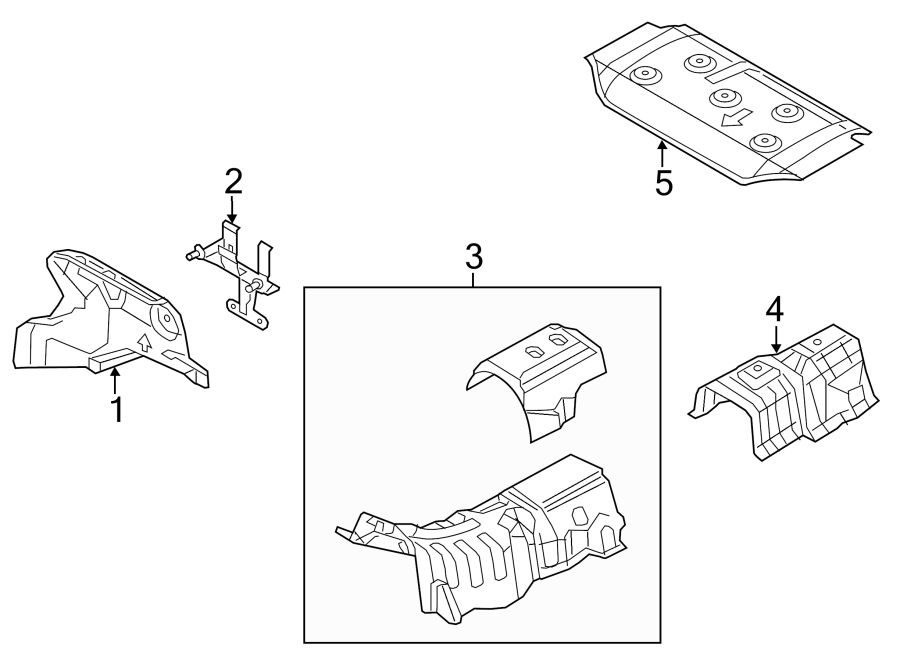 5
2
3
4
1